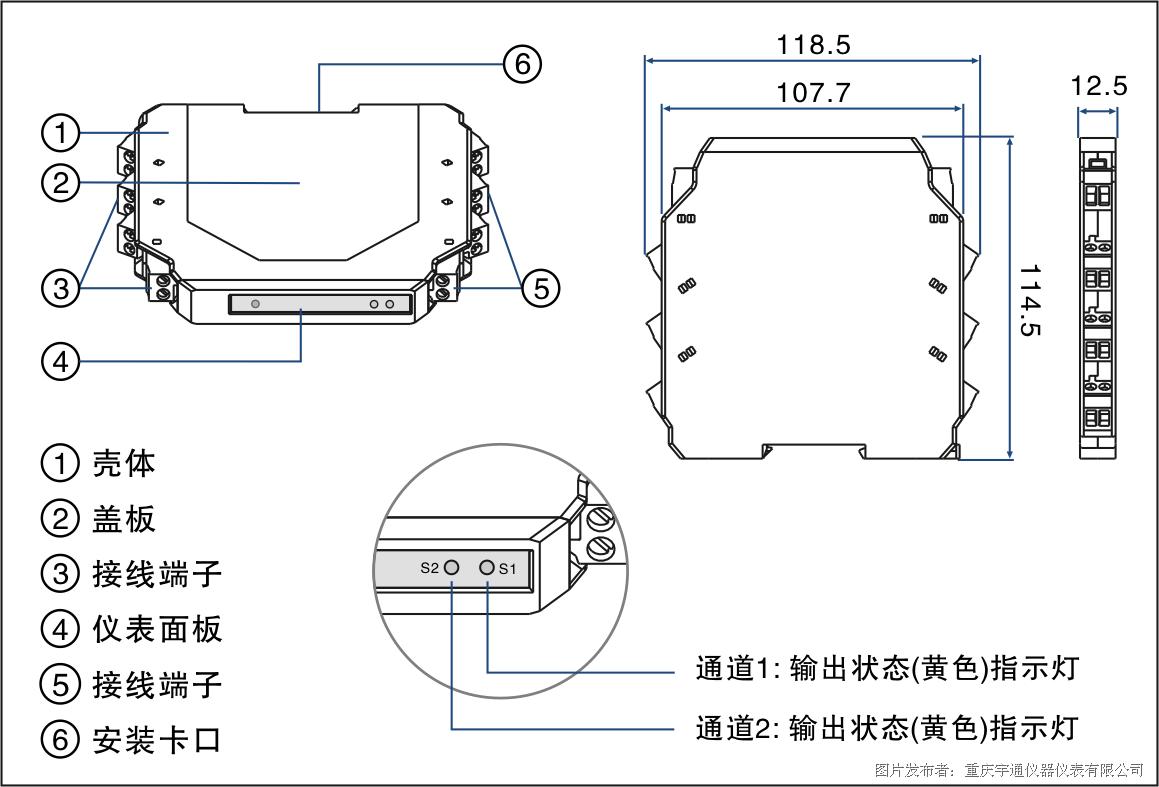 ⑥
①
②
③
⑤
④

118.5
107.7
12.5
114.5

① 壳体
② 盖板
③ 接线端子
④ 仪表面板
⑤ 接线端子
⑥ 安装卡口

S2
S1

通道1: 输出状态(黄色)指示灯
通道2: 输出状态(黄色)指示灯

图片发布者：重庆宇通仪器仪表有限公司